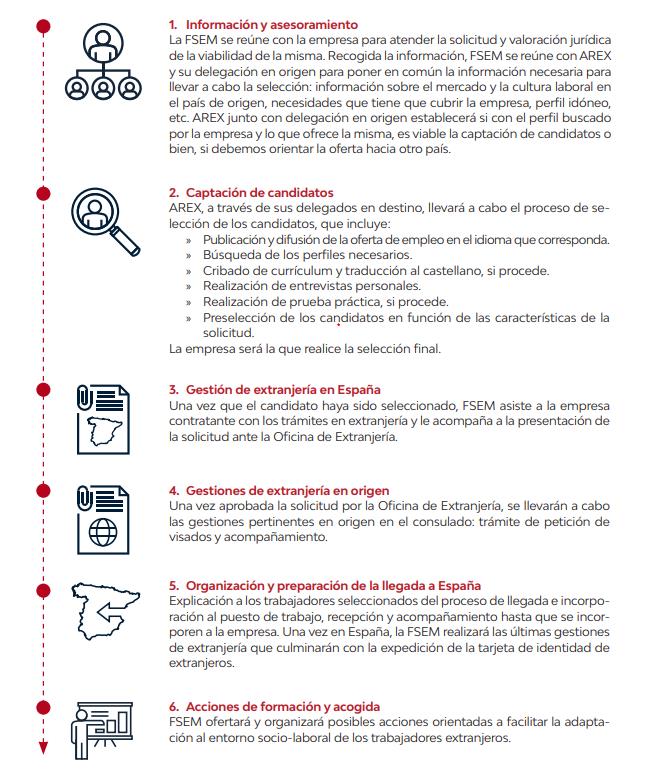 1. Información y asesoramiento
La FSEM se reúne con la empresa para atender la solicitud y valoración jurídica de la viabilidad de la misma. Recogida la información, FSEM se reúne con AREX y su delegación en origen para poner en común la información necesaria para llevar a cabo la selección: información sobre el mercado y la cultura laboral en el país de origen, necesidades que tiene que cubrir la empresa, perfil idóneo, etc. AREX junto con delegación en origen establecerá si con el perfil buscado por la empresa y lo que ofrece la misma, es viable la captación de candidatos o bien, si debemos orientar la oferta hacia otro país.

2. Captación de candidatos
AREX, a través de sus delegados en destino, llevará a cabo el proceso de selección de los candidatos, que incluye:
» Publicación y difusión de la oferta de empleo en el idioma que corresponda.
» Búsqueda de los perfiles necesarios.
» Cribado de currículum y traducción al castellano, si procede.
» Realización de entrevistas personales.
» Realización de prueba práctica, si procede.
» Preselección de los candidatos en función de las características de la solicitud.
La empresa será la que realice la selección final.

3. Gestión de extranjería en España
Una vez que el candidato haya sido seleccionado, FSEM asiste a la empresa contratante con los trámites en extranjería y le acompaña a la presentación de la solicitud ante la Oficina de Extranjería.

4. Gestiones de extranjería en origen
Una vez aprobada la solicitud por la Oficina de Extranjería, se llevarán a cabo las gestiones pertinentes en origen en el consulado: trámite de petición de visados y acompañamiento.

5. Organización y preparación de la llegada a España
Explicación a los trabajadores seleccionados del proceso de llegada e incorporación al puesto de trabajo, recepción y acompañamiento hasta que se incorporen a la empresa. Una vez en España, la FSEM realizará las últimas gestiones de extranjería que culminarán con la expedición de la tarjeta de identidad de extranjeros.

6. Acciones de formación y acogida
FSEM ofertará y organizará posibles acciones orientadas a facilitar la adaptación al entorno socio-laboral de los trabajadores extranjeros.